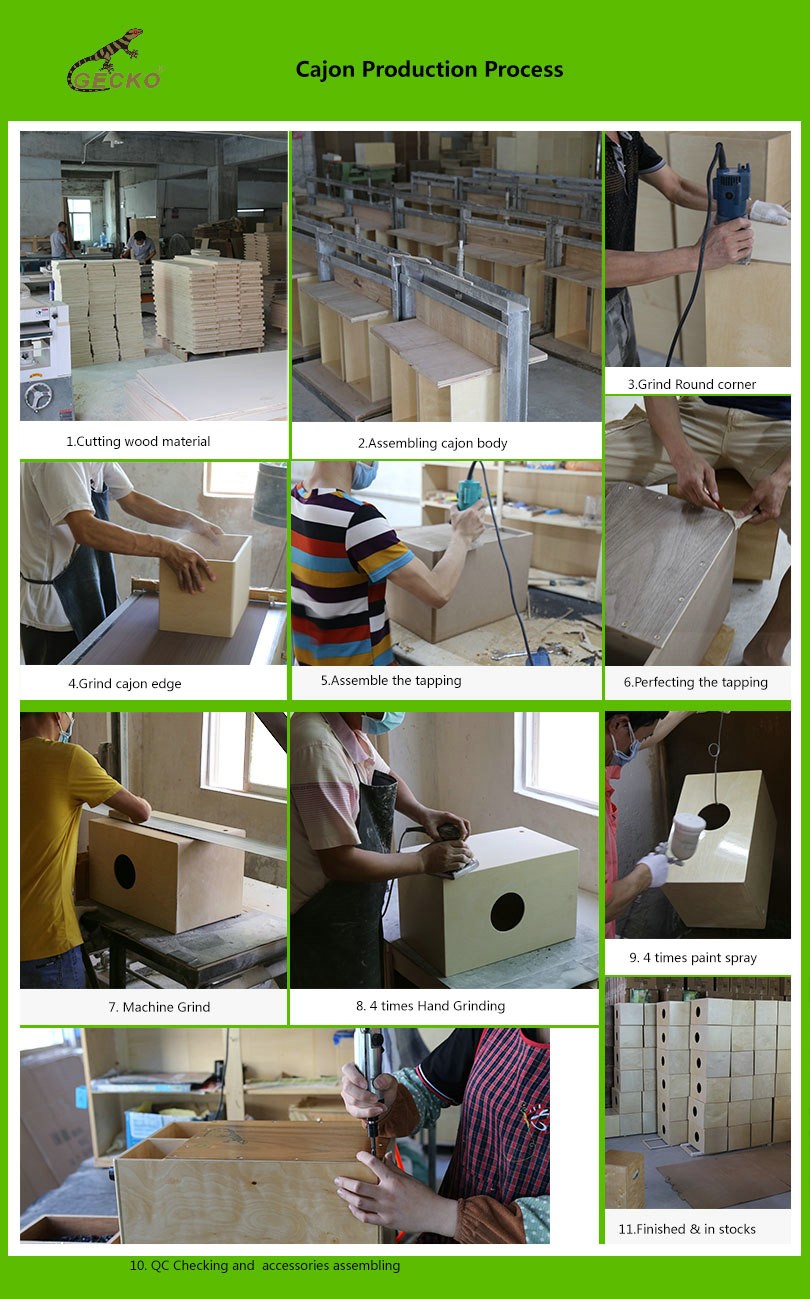 GECKO

Cajon Production Process

1.Cutting wood material

2.Assembling cajon body

3.Grind Round corner

4.Grind cajon edge

5.Assemble the tapping

6.Perfecting the tapping

7. Machine Grind

8. 4 times Hand Grinding

9. 4 times paint spray

10. QC Checking and  accessories assembling

11.Finished & in stocks